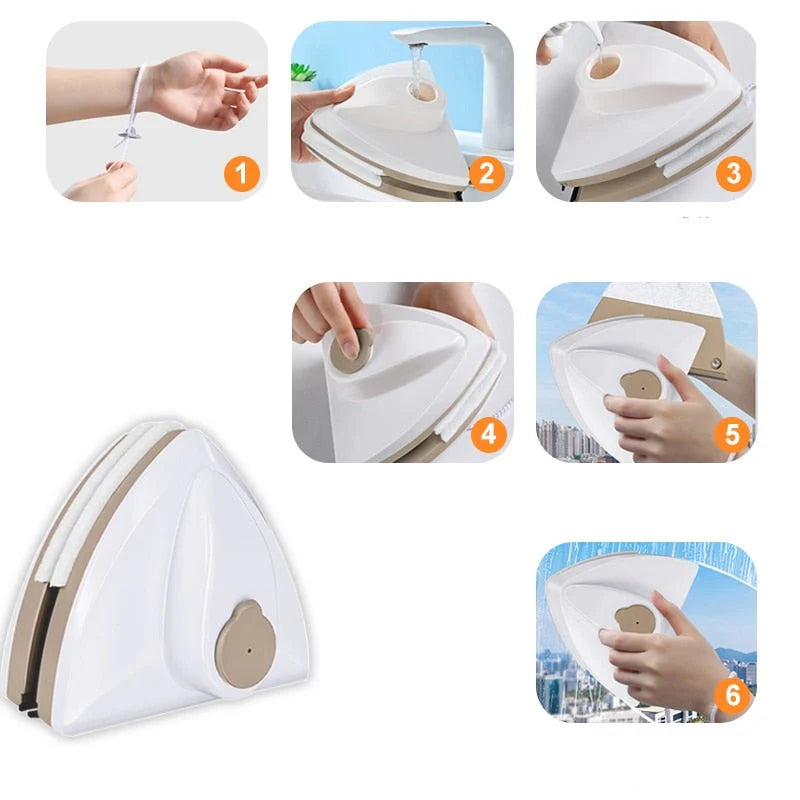 1
2
3
4
5
6