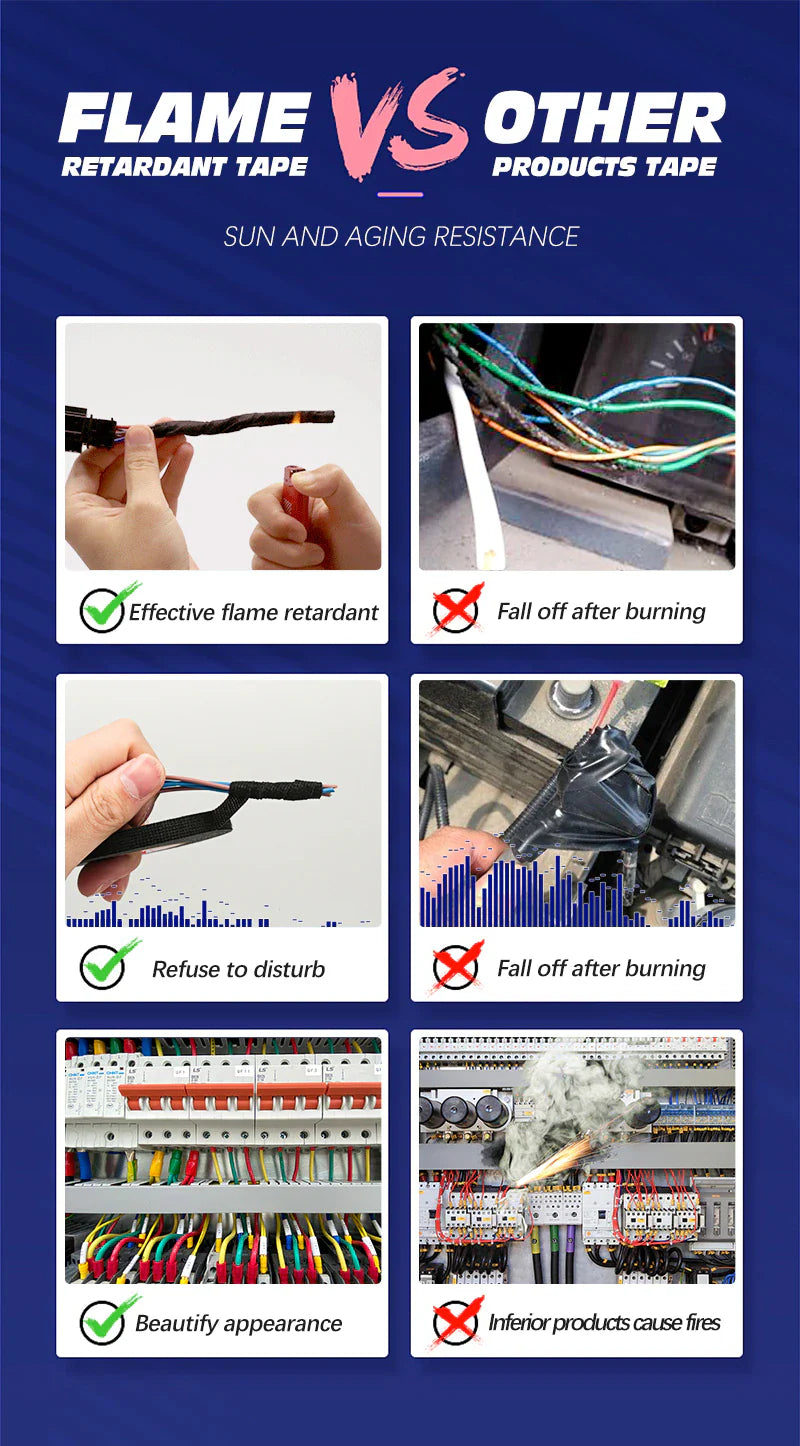 FLAME RETARDANT TAPE VS OTHER PRODUCTS TAPE

SUN AND AGING RESISTANCE

Effective flame retardant

Fall off after burning

Refuse to disturb

Fall off after burning

Beautify appearance

Inferior products cause fires