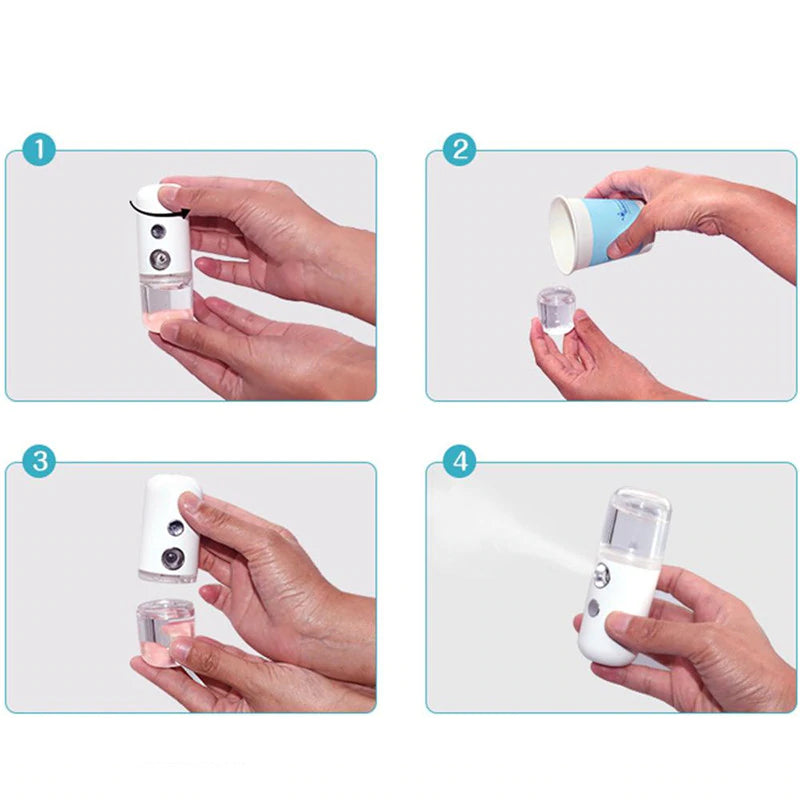 1

2

3

4